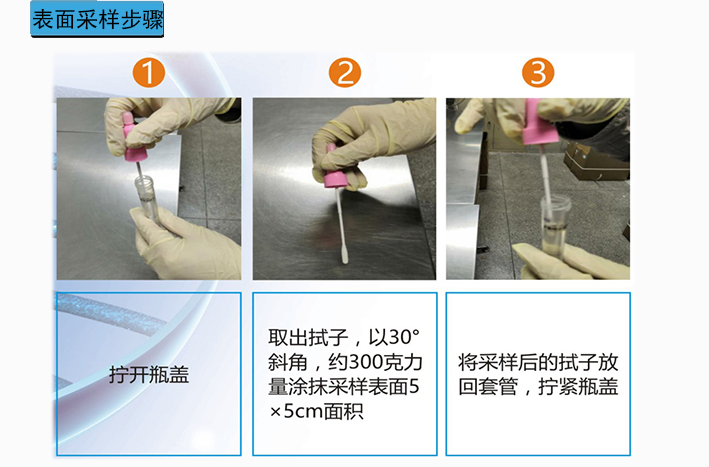 表面采样步骤

1

2

3

拧开瓶盖

取出拭子，以30°斜角，约300克力量涂抹采样表面5×5cm面积

将采样后的拭子放回套管，拧紧瓶盖